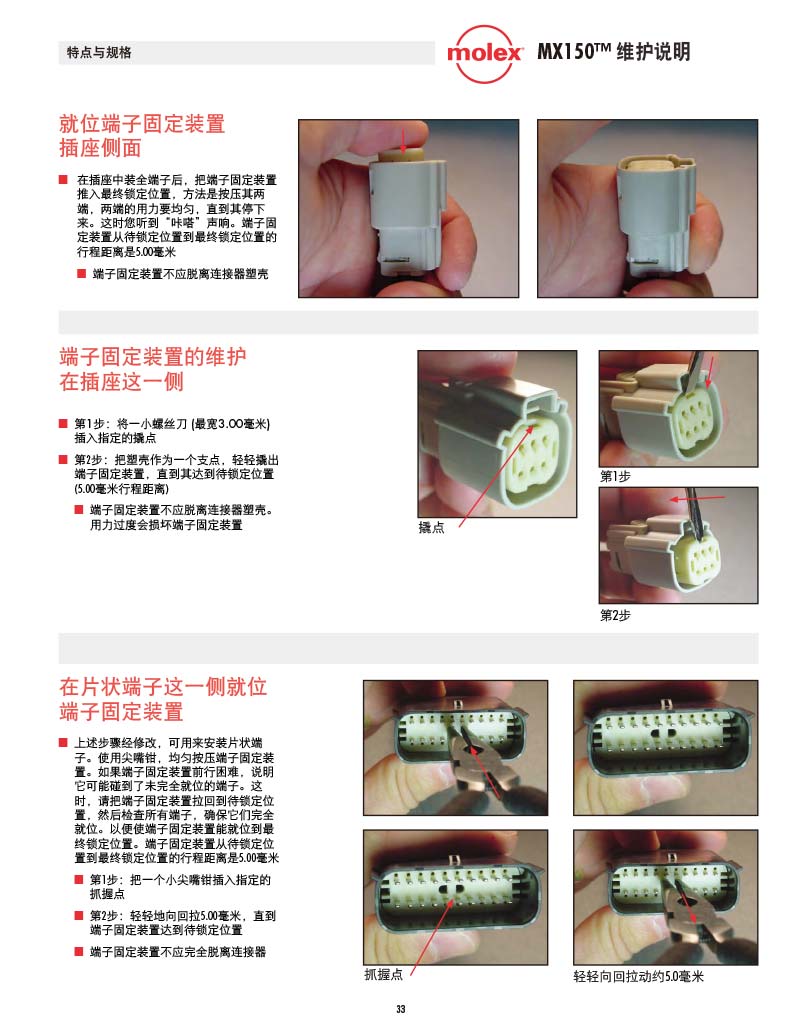 特点与规格

molex

MX150™ 维护说明

就位端子固定装置
插座侧面

■ 在插座中装全端子后，把端子固定装置推入最终锁定位置，方法是按压其两端，两端的用力要均匀，直到其停下来。这时您听到“咔嗒”声响。端子固定装置从待锁定位置到最终锁定位置的行程距离是5.00毫米

■ 端子固定装置不应脱离连接器塑壳

端子固定装置的维护
在插座这一侧

■ 第1步：将一小螺丝刀 (最宽3.00毫米) 插入指定的撬点

■ 第2步：把塑壳作为一个支点，轻轻撬出端子固定装置，直到其达到待锁定位置 (5.00毫米行程距离)

■ 端子固定装置不应脱离连接器塑壳。用力过度会损坏端子固定装置

撬点

第1步

第2步

在片状端子这一侧就位
端子固定装置

■ 上述步骤经修改，可用来安装片状端子。使用尖嘴钳，均匀按压端子固定装置。如果端子固定装置前行困难，说明它可能碰到了未完全就位的端子。这时，请把端子固定装置拉回到待锁定位置，然后检查所有端子，确保它们完全就位。以便使端子固定装置能就位到最终锁定位置。端子固定装置从待锁定位置到最终锁定位置的行程距离是5.00毫米

■ 第1步：把一个小尖嘴钳插入指定的抓握点

■ 第2步：轻轻地向回拉5.00毫米，直到端子固定装置达到待锁定位置

■ 端子固定装置不应完全脱离连接器

抓握点

轻轻向回拉动约5.0毫米

33