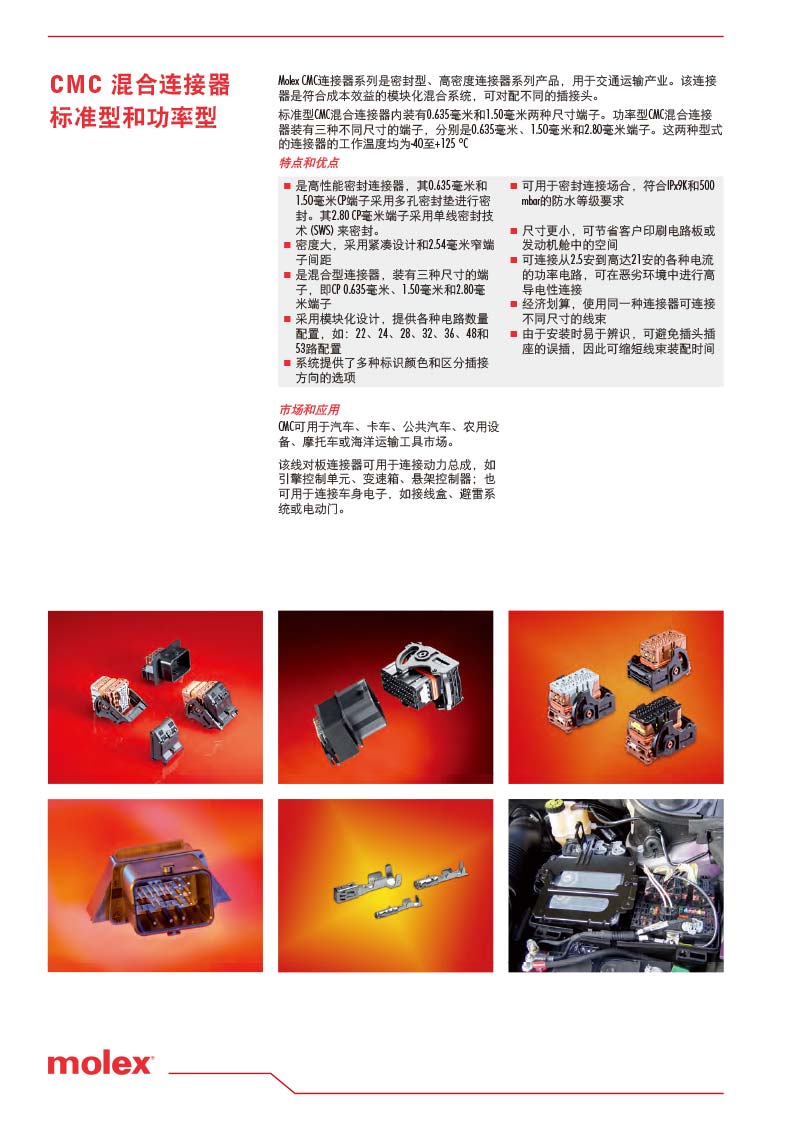 CMC 混合连接器
标准型和功率型

Molex CMC连接器系列是密封型、高密度连接器系列产品，用于交通运输产业。该连接器是符合成本效益的模块化混合系统，可对配不同的插接头。

标准型CMC混合连接器内装有0.635毫米和1.50毫米两种尺寸端子。功率型CMC混合连接器装有三种不同尺寸的端子，分别是0.635毫米、1.50毫米和2.80毫米端子。这两种型式的连接器的工作温度均为-40至+125 °C

特点和优点

■ 是高性能密封连接器，其0.635毫米和1.50毫米CP端子采用多孔密封垫进行密封。其2.80 CP毫米端子采用单线密封技术 (SWS) 来密封。
■ 密度大，采用紧凑设计和2.54毫米窄端子间距
■ 是混合型连接器，装有三种尺寸的端子，即CP 0.635毫米、1.50毫米和2.80毫米端子
■ 采用模块化设计，提供各种电路数量配置，如：22、24、28、32、36、48和53路配置
■ 系统提供了多种标识颜色和区分插接方向的选项

■ 可用于密封连接场合，符合IPx9K和500 mbar的防水等级要求
■ 尺寸更小，可节省客户印刷电路板或发动机舱中的空间
■ 可连接从2.5安到高达21安的各种电流的功率电路，可在恶劣环境中进行高导电性连接
■ 经济划算，使用同一种连接器可连接不同尺寸的线束
■ 由于安装时易于辨识，可避免插头插座的误插，因此可缩短线束装配时间

市场和应用

CMC可用于汽车、卡车、公共汽车、农用设备、摩托车或海洋运输工具市场。

该线对板连接器可用于连接动力总成，如引擎控制单元、变速箱、悬架控制器；也可用于连接车身电子，如接线盒、避雷系统或电动门。

molex